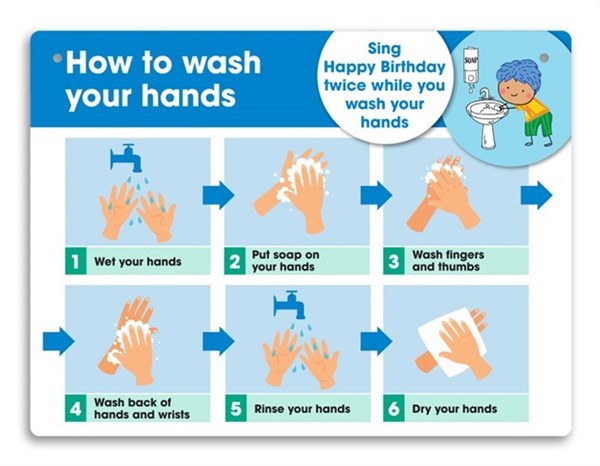 How to wash your hands

Sing Happy Birthday twice while you wash your hands

SOAP

1 Wet your hands

2 Put soap on your hands

3 Wash fingers and thumbs

4 Wash back of hands and wrists

5 Rinse your hands

6 Dry your hands